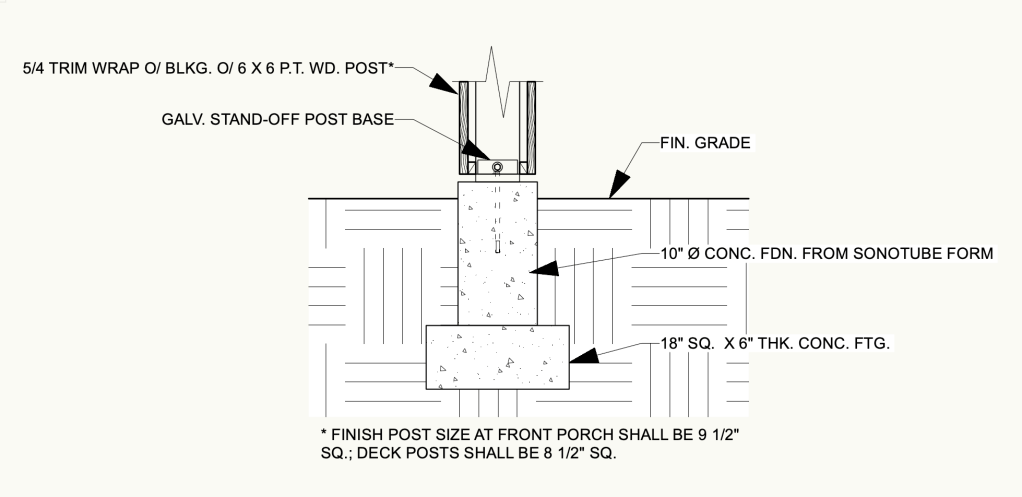 5/4 TRIM WRAP O/ BLKG. O/ 6 X 6 P.T. WD. POST*

GALV. STAND-OFF POST BASE

FIN. GRADE

10" Ø CONC. FDN. FROM SONOTUBE FORM

18" SQ. X 6" THK. CONC. FTG.

* FINISH POST SIZE AT FRONT PORCH SHALL BE 9 1/2" SQ.; DECK POSTS SHALL BE 8 1/2" SQ.